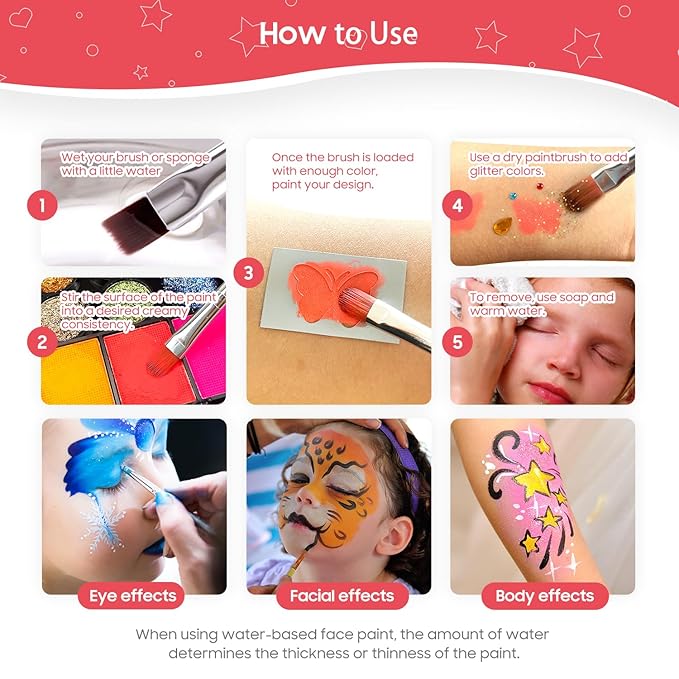 How to Use

1
Wet your brush or sponge with a little water

2
Stir the surface of the paint into a desired creamy consistency.

3
Once the brush is loaded with enough color, paint your design.

4
Use a dry paintbrush to add glitter colors.

5
To remove, use soap and warm water.

Eye effects

Facial effects

Body effects

When using water-based face paint, the amount of water determines the thickness or thinness of the paint.