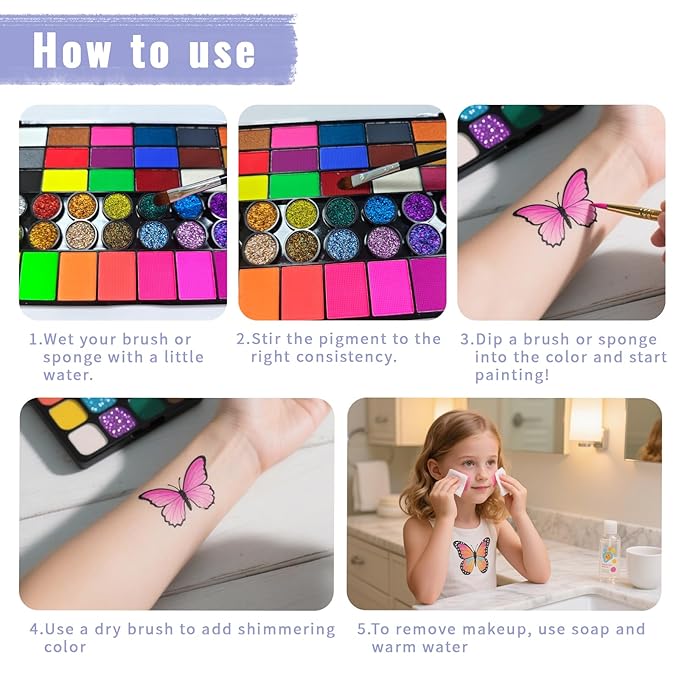 How to use

1.Wet your brush or sponge with a little water.

2.Stir the pigment to the right consistency.

3.Dip a brush or sponge into the color and start painting!

4.Use a dry brush to add shimmering color

5.To remove makeup, use soap and warm water