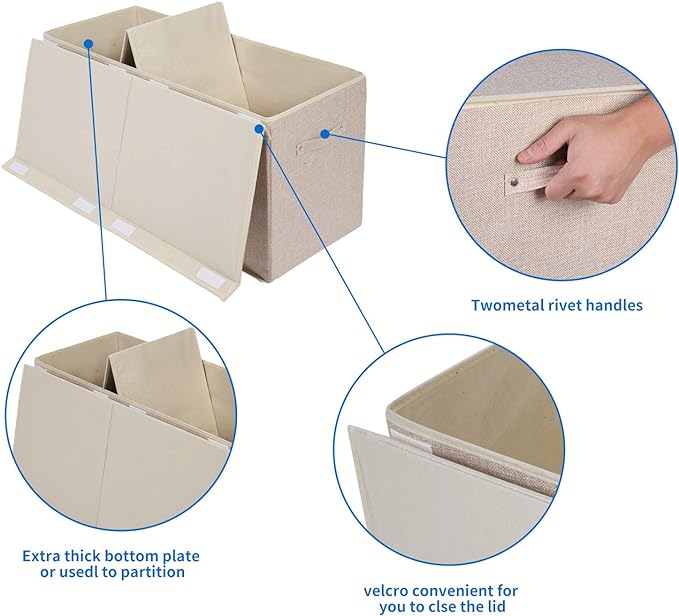 Twometal rivet handles

Extra thick bottom plate or usedl to partition

velcro convenient for you to clse the lid