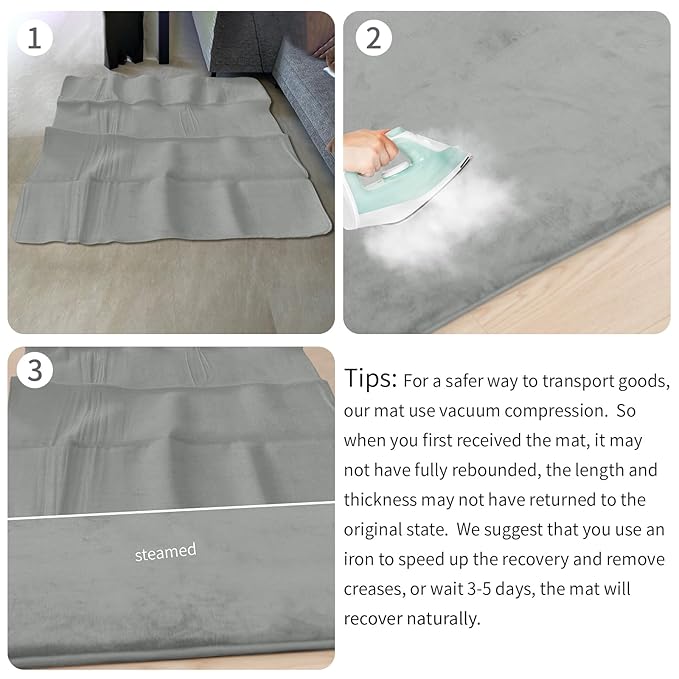 1

2

3

steamed

Tips: For a safer way to transport goods, our mat use vacuum compression. So when you first received the mat, it may not have fully rebounded, the length and thickness may not have returned to the original state. We suggest that you use an iron to speed up the recovery and remove creases, or wait 3-5 days, the mat will recover naturally.