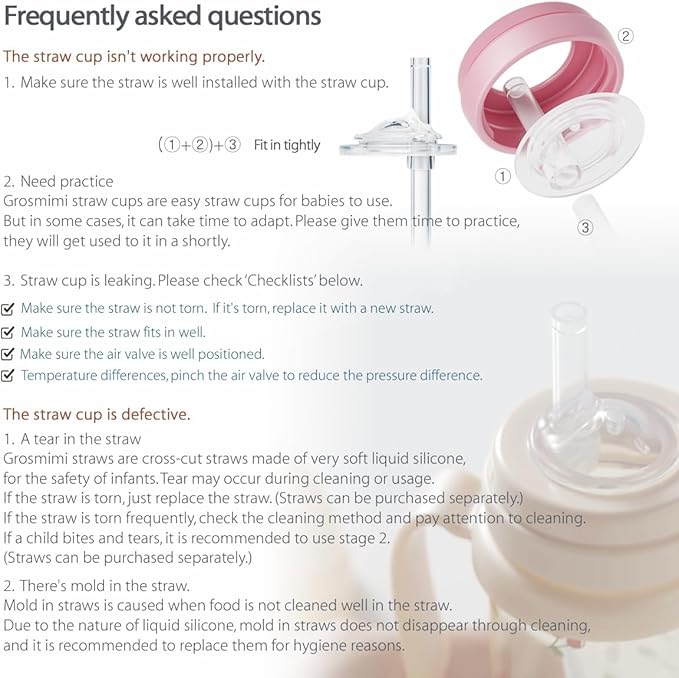 Frequently asked questions

The straw cup isn't working properly.

1. Make sure the straw is well installed with the straw cup.

(①+②)+③ Fit in tightly

②

①

③

2. Need practice
Grosmimi straw cups are easy straw cups for babies to use.
But in some cases, it can take time to adapt. Please give them time to practice, they will get used to it in a shortly.

3. Straw cup is leaking. Please check 'Checklists' below.

☑ Make sure the straw is not torn. If it's torn, replace it with a new straw.
☑ Make sure the straw fits in well.
☑ Make sure the air valve is well positioned.
☑ Temperature differences, pinch the air valve to reduce the pressure difference.

The straw cup is defective.

1. A tear in the straw
Grosmimi straws are cross-cut straws made of very soft liquid silicone, for the safety of infants. Tear may occur during cleaning or usage.
If the straw is torn, just replace the straw. (Straws can be purchased separately.)
If the straw is torn frequently, check the cleaning method and pay attention to cleaning.
If a child bites and tears, it is recommended to use stage 2.
(Straws can be purchased separately.)

2. There's mold in the straw.
Mold in straws is caused when food is not cleaned well in the straw.
Due to the nature of liquid silicone, mold in straws does not disappear through cleaning, and it is recommended to replace them for hygiene reasons.