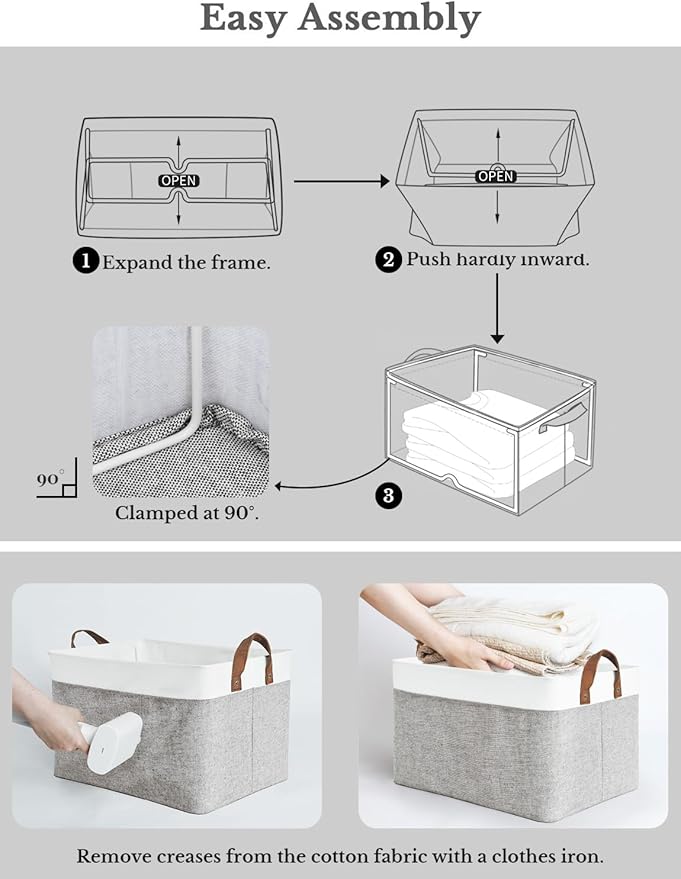 Easy Assembly

OPEN

1 Expand the frame.

OPEN

2 Push hardly inward.

90°

Clamped at 90°.

3

Remove creases from the cotton fabric with a clothes iron.