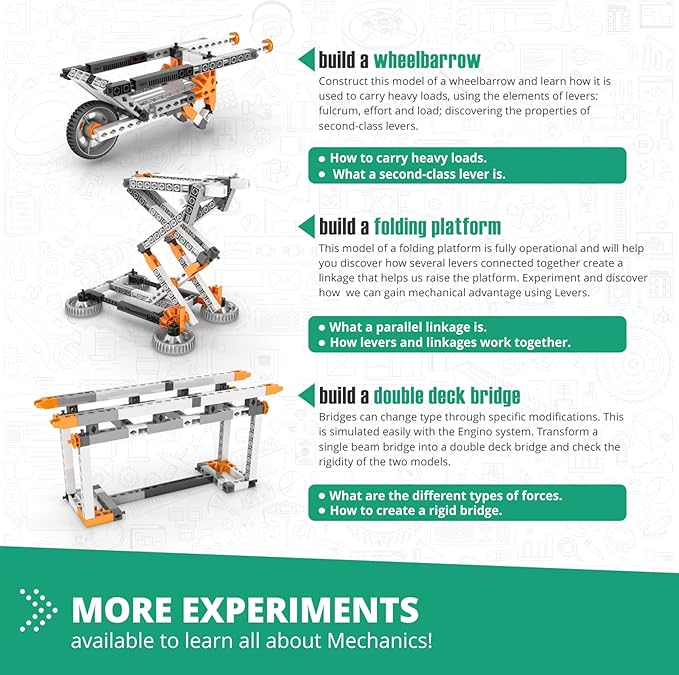 build a wheelbarrow
Construct this model of a wheelbarrow and learn how it is used to carry heavy loads, using the elements of levers: fulcrum, effort and load; discovering the properties of second-class levers.

• How to carry heavy loads.
• What a second-class lever is.

build a folding platform
This model of a folding platform is fully operational and will help you discover how several levers connected together create a linkage that helps us raise the platform. Experiment and discover how we can gain mechanical advantage using Levers.

• What a parallel linkage is.
• How levers and linkages work together.

build a double deck bridge
Bridges can change type through specific modifications. This is simulated easily with the Engino system. Transform a single beam bridge into a double deck bridge and check the rigidity of the two models.

• What are the different types of forces.
• How to create a rigid bridge.

MORE EXPERIMENTS
available to learn all about Mechanics!