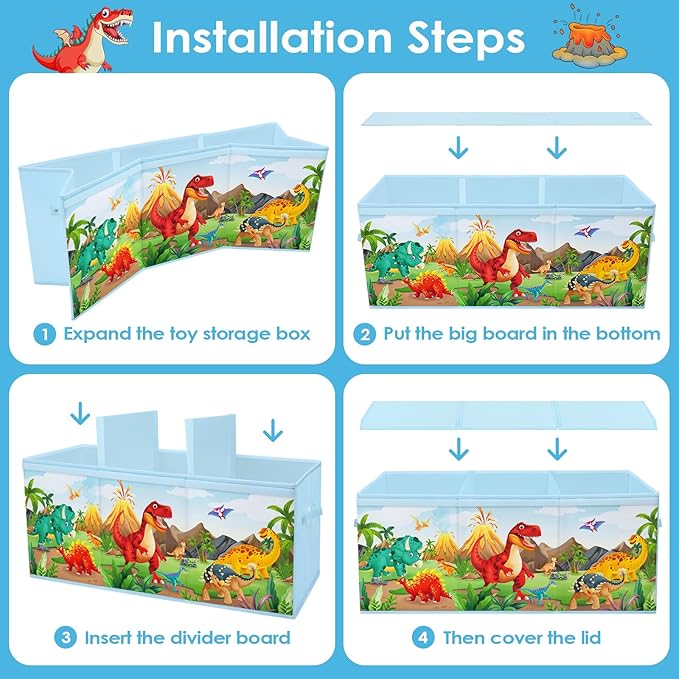 Installation Steps

1 Expand the toy storage box

2 Put the big board in the bottom

3 Insert the divider board

4 Then cover the lid