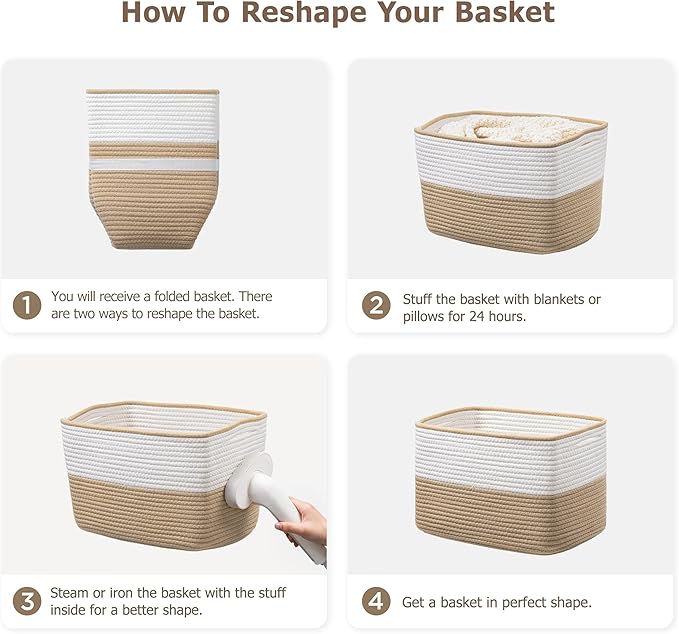 How To Reshape Your Basket

1 You will receive a folded basket. There are two ways to reshape the basket.

2 Stuff the basket with blankets or pillows for 24 hours.

3 Steam or iron the basket with the stuff inside for a better shape.

4 Get a basket in perfect shape.