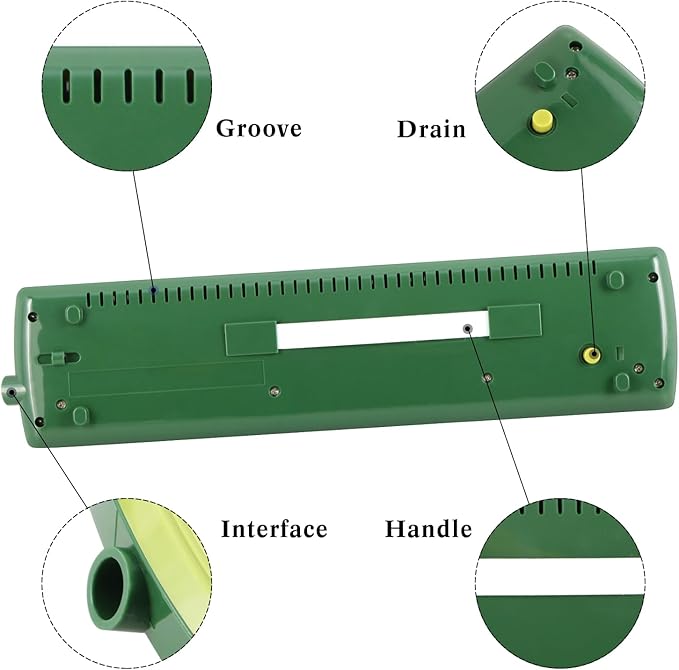 Groove

Drain

Interface

Handle