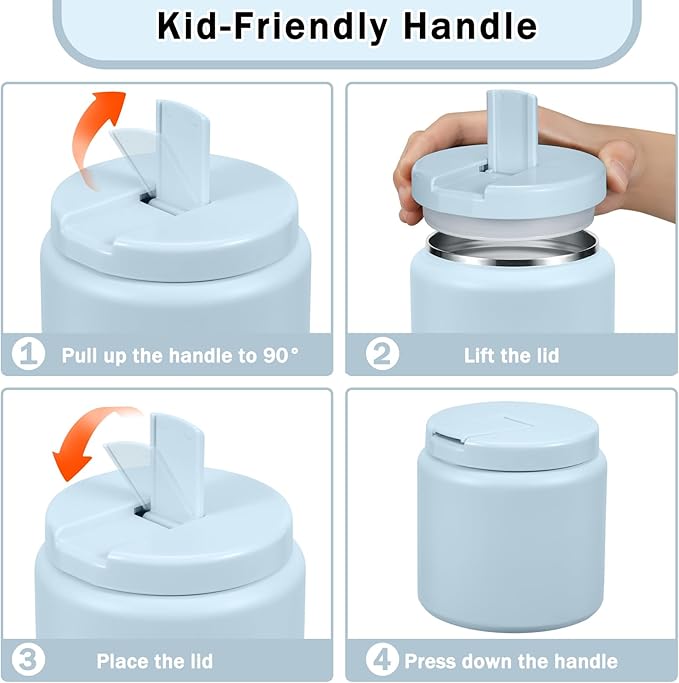 Kid-Friendly Handle

1 Pull up the handle to 90°

2 Lift the lid

3 Place the lid

4 Press down the handle