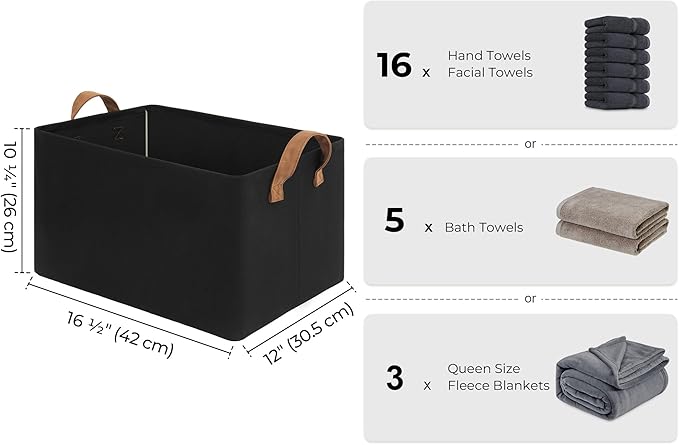 10 ¼" (26 cm)

16 ½" (42 cm)

12" (30.5 cm)

16 x Hand Towels Facial Towels

or

5 x Bath Towels

or

3 x Queen Size Fleece Blankets