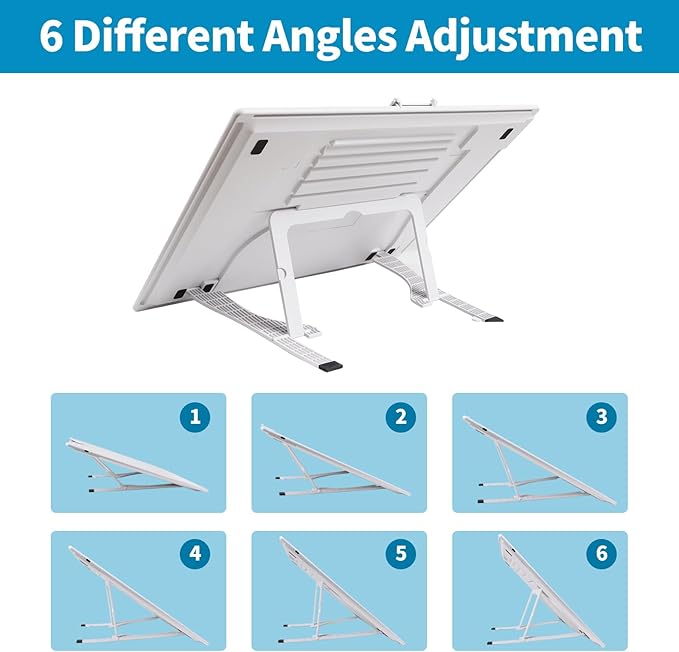 6 Different Angles Adjustment

1

2

3

4

5

6