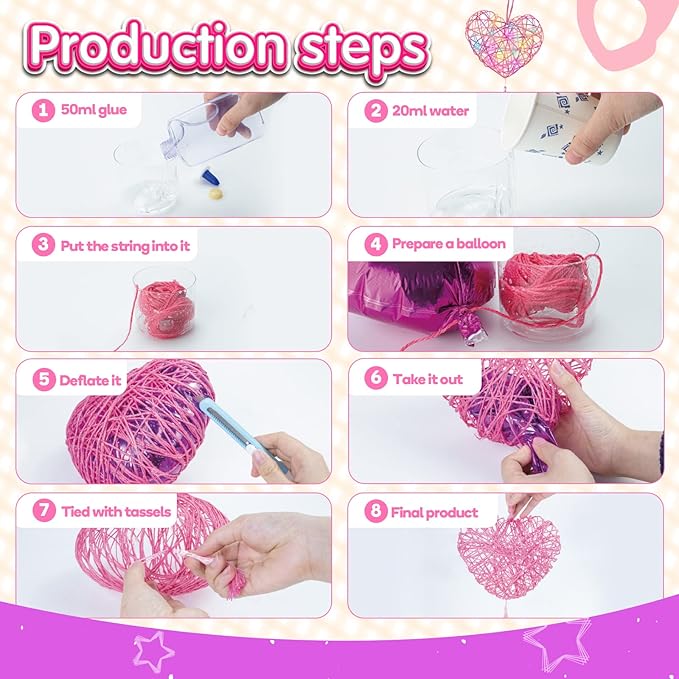 Production steps

1 50ml glue

2 20ml water

3 Put the string into it

4 Prepare a balloon

5 Deflate it

6 Take it out

7 Tied with tassels

8 Final product