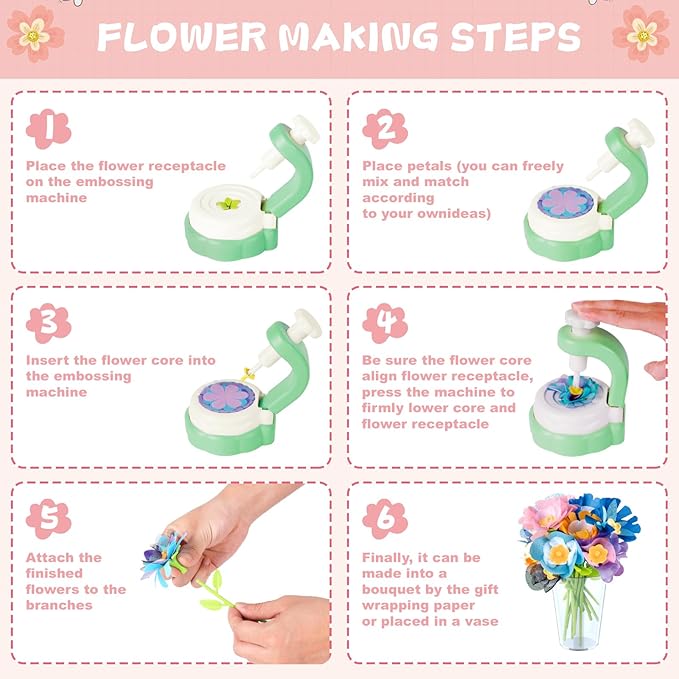 FLOWER MAKING STEPS

1

Place the flower receptacle on the embossing machine

2

Place petals (you can freely mix and match according to your ownideas)

3

Insert the flower core into the embossing machine

4

Be sure the flower core align flower receptacle, press the machine to firmly lower core and flower receptacle

5

Attach the finished flowers to the branches

6

Finally, it can be made into a bouquet by the gift wrapping paper or placed in a vase