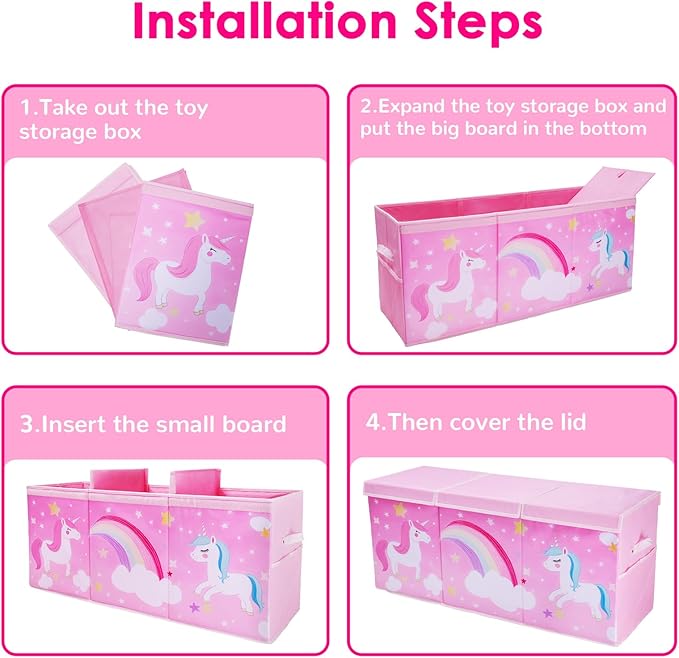 Installation Steps

1.Take out the toy storage box

2.Expand the toy storage box and put the big board in the bottom

3.Insert the small board

4.Then cover the lid