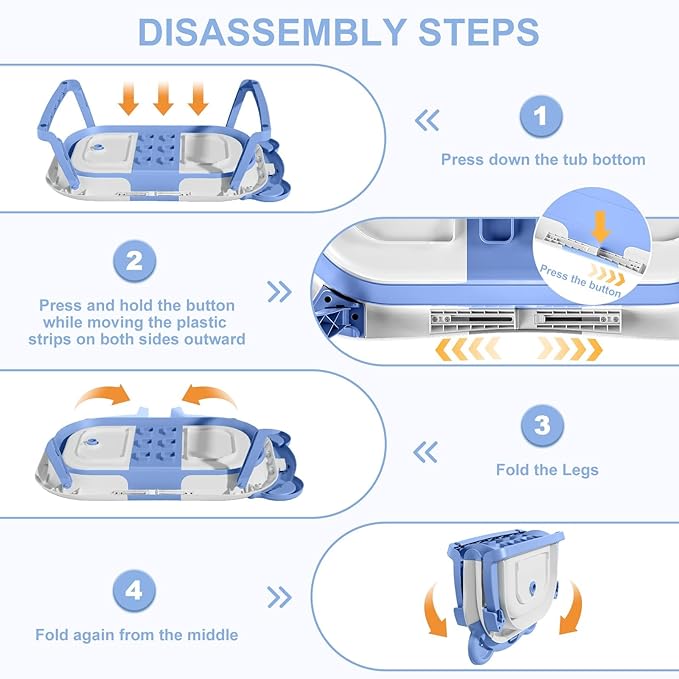 DISASSEMBLY STEPS

1

Press down the tub bottom

2

Press and hold the button while moving the plastic strips on both sides outward

Press the button

3

Fold the Legs

4

Fold again from the middle