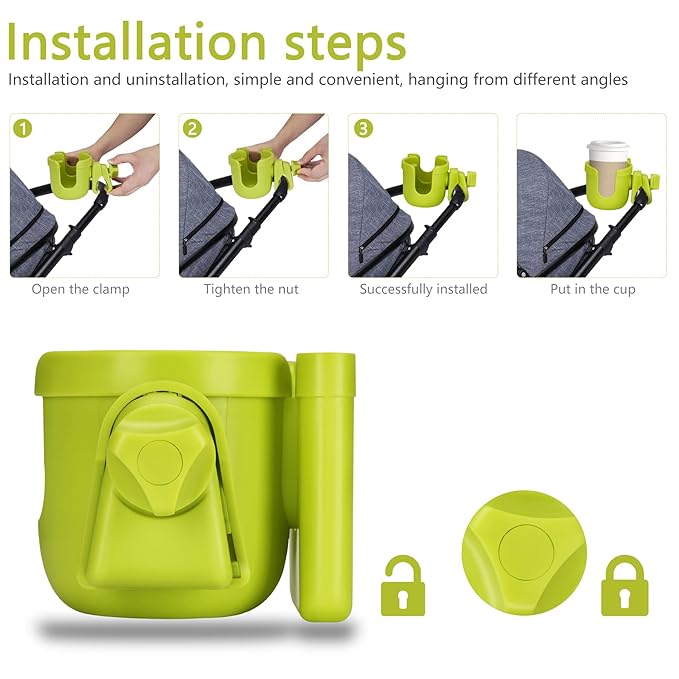 Installation steps

Installation and uninstallation, simple and convenient, hanging from different angles

1
Open the clamp

2
Tighten the nut

3
Successfully installed

Put in the cup