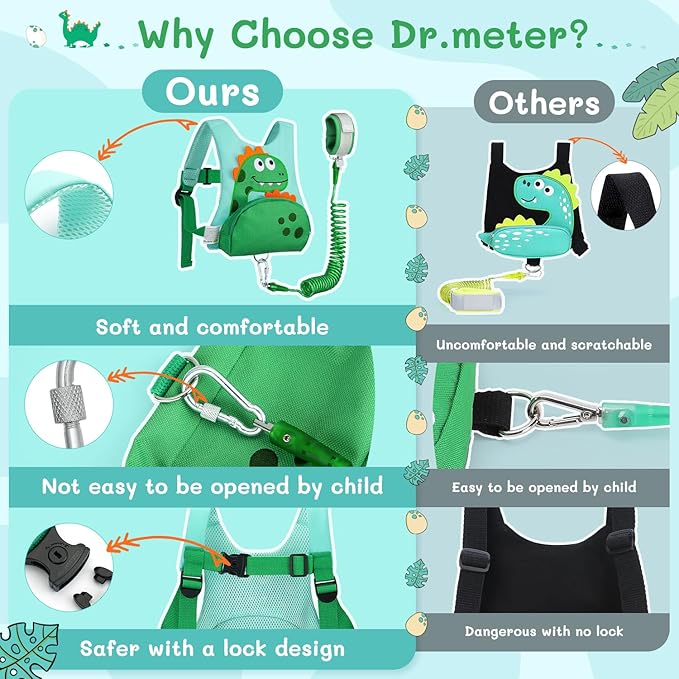 Why Choose Dr.meter?

Ours

Soft and comfortable

Not easy to be opened by child

Safer with a lock design

Others

Uncomfortable and scratchable

Easy to be opened by child

Dangerous with no lock