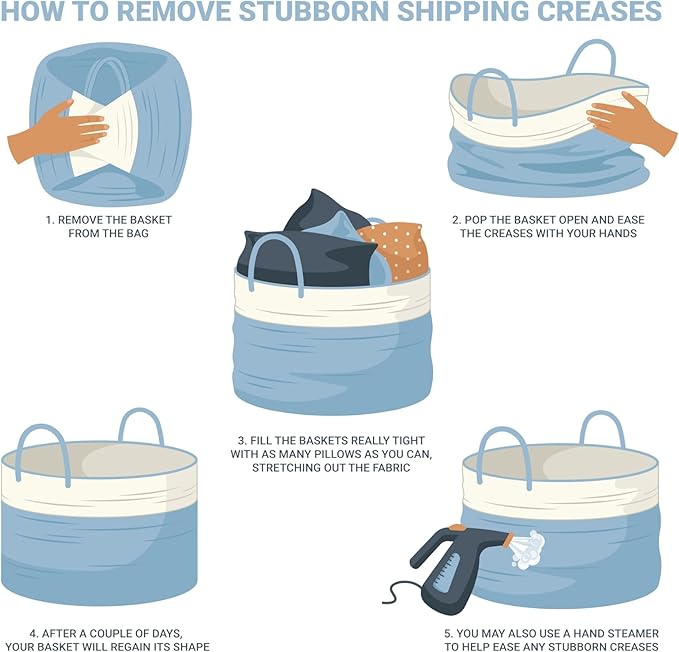 HOW TO REMOVE STUBBORN SHIPPING CREASES

1. REMOVE THE BASKET FROM THE BAG

2. POP THE BASKET OPEN AND EASE THE CREASES WITH YOUR HANDS

3. FILL THE BASKETS REALLY TIGHT WITH AS MANY PILLOWS AS YOU CAN, STRETCHING OUT THE FABRIC

4. AFTER A COUPLE OF DAYS, YOUR BASKET WILL REGAIN ITS SHAPE

5. YOU MAY ALSO USE A HAND STEAMER TO HELP EASE ANY STUBBORN CREASES