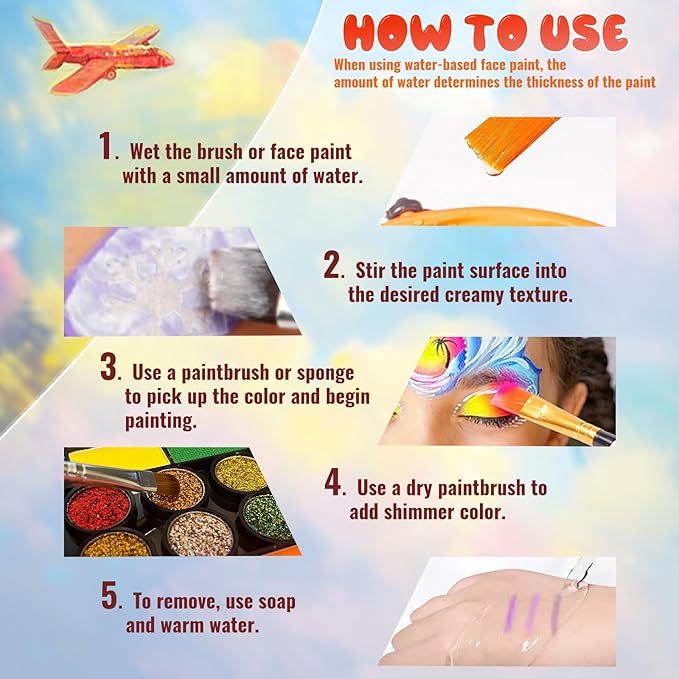 HOW TO USE

When using water-based face paint, the amount of water determines the thickness of the paint

1. Wet the brush or face paint with a small amount of water.

2. Stir the paint surface into the desired creamy texture.

3. Use a paintbrush or sponge to pick up the color and begin painting.

4. Use a dry paintbrush to add shimmer color.

5. To remove, use soap and warm water.