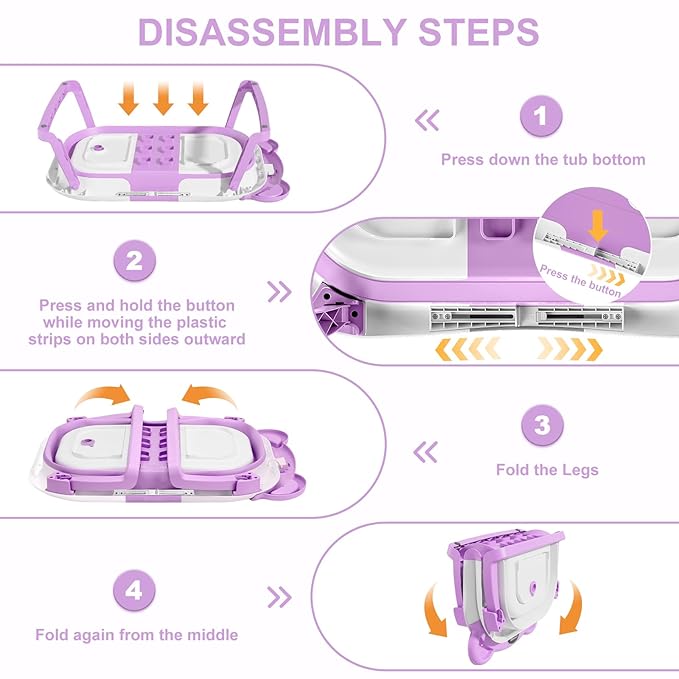 DISASSEMBLY STEPS

1

Press down the tub bottom

2

Press and hold the button while moving the plastic strips on both sides outward

Press the button

3

Fold the Legs

4

Fold again from the middle