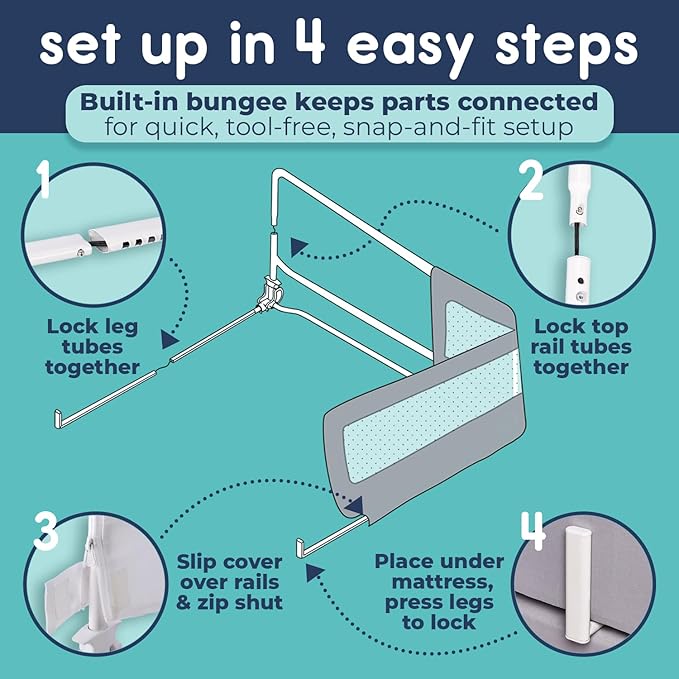 set up in 4 easy steps

Built-in bungee keeps parts connected
for quick, tool-free, snap-and-fit setup

1

Lock leg tubes together

2

Lock top rail tubes together

3

Slip cover over rails & zip shut

4

Place under mattress, press legs to lock