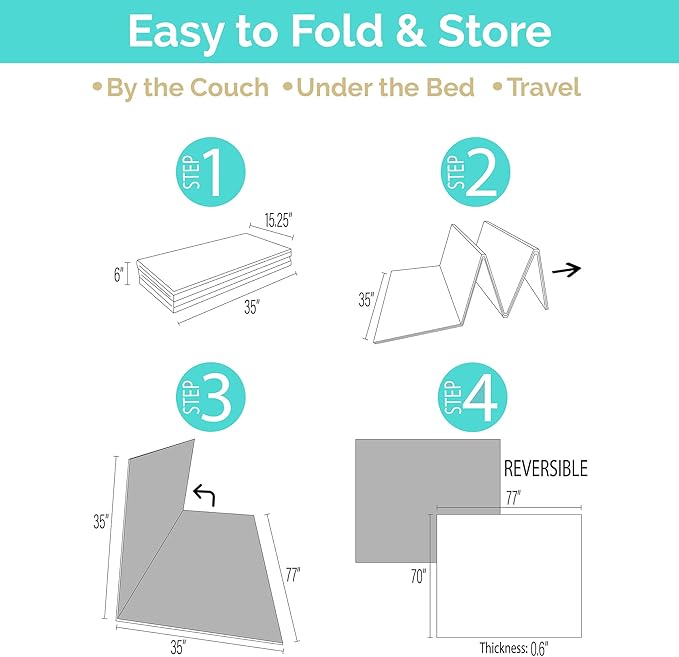 Easy to Fold & Store

• By the Couch • Under the Bed • Travel

STEP 1

15.25"

6"

35"

STEP 2

35"

STEP 3

35"

77"

35"

STEP 4

REVERSIBLE

77"

70"

Thickness: 0.6"