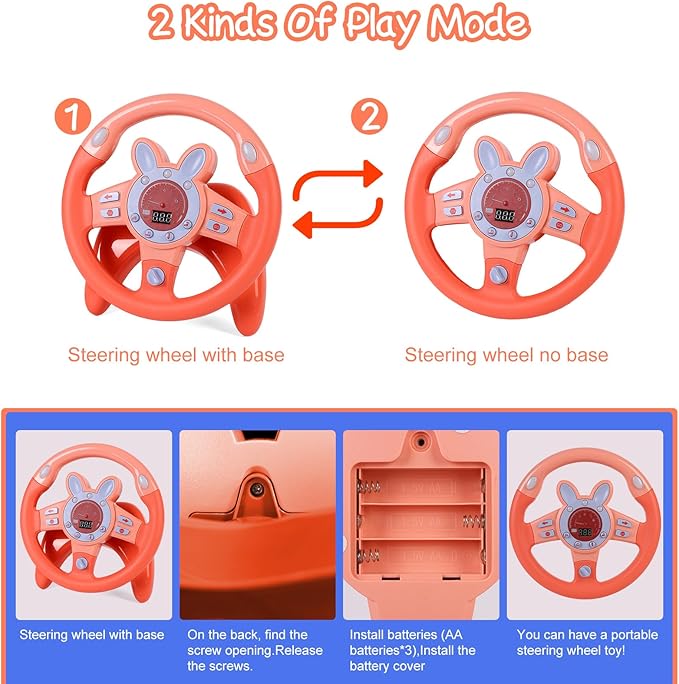 2 Kinds Of Play Mode

1

2

Steering wheel with base

Steering wheel no base

Steering wheel with base

On the back, find the screw opening.Release the screws.

Install batteries (AA batteries*3),Install the battery cover

You can have a portable steering wheel toy!