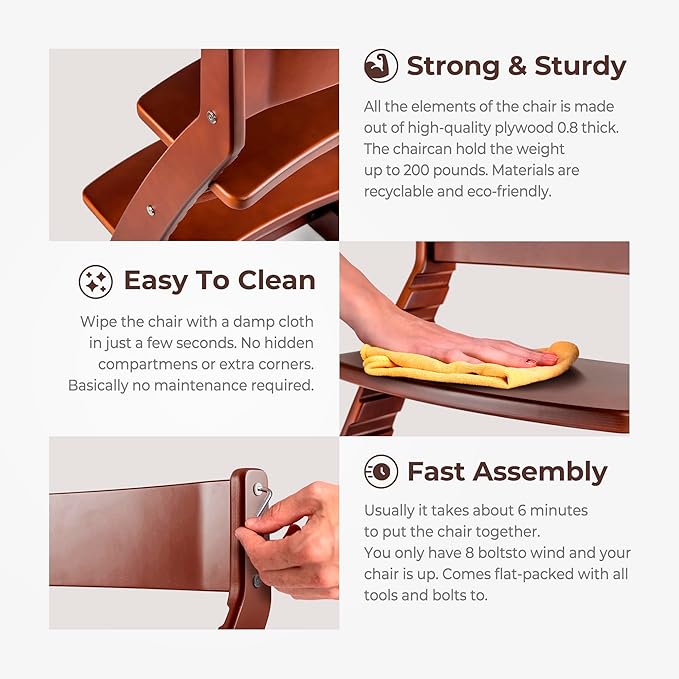 Strong & Sturdy

All the elements of the chair is made out of high-quality plywood 0.8 thick. The chaircan hold the weight up to 200 pounds. Materials are recyclable and eco-friendly.

Easy To Clean

Wipe the chair with a damp cloth in just a few seconds. No hidden compartmens or extra corners. Basically no maintenance required.

Fast Assembly

Usually it takes about 6 minutes to put the chair together. You only have 8 boltsto wind and your chair is up. Comes flat-packed with all tools and bolts to.