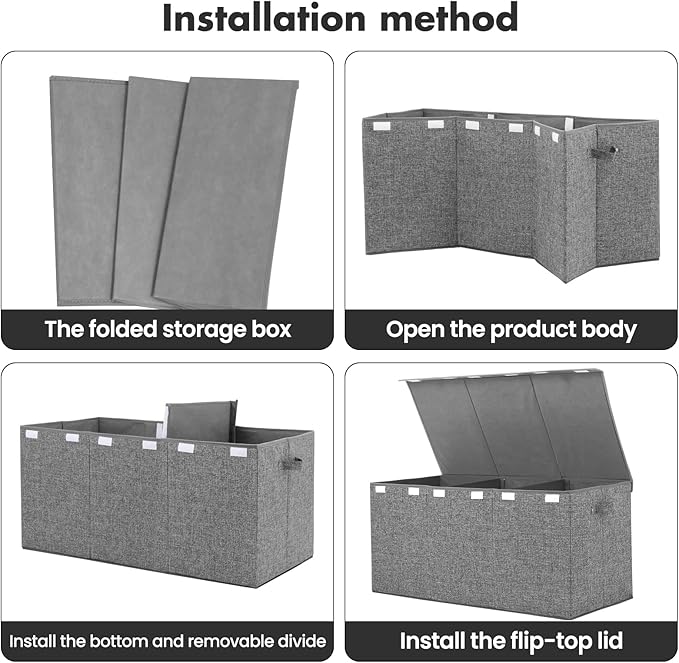 Installation method

The folded storage box

Open the product body

Install the bottom and removable divide

Install the flip-top lid