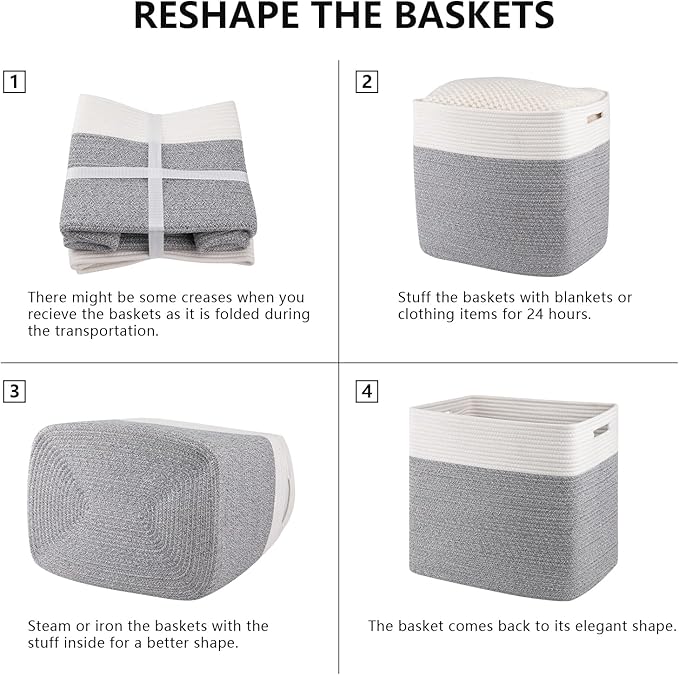 RESHAPE THE BASKETS

1

There might be some creases when you recieve the baskets as it is folded during the transportation.

2

Stuff the baskets with blankets or clothing items for 24 hours.

3

Steam or iron the baskets with the stuff inside for a better shape.

4

The basket comes back to its elegant shape.