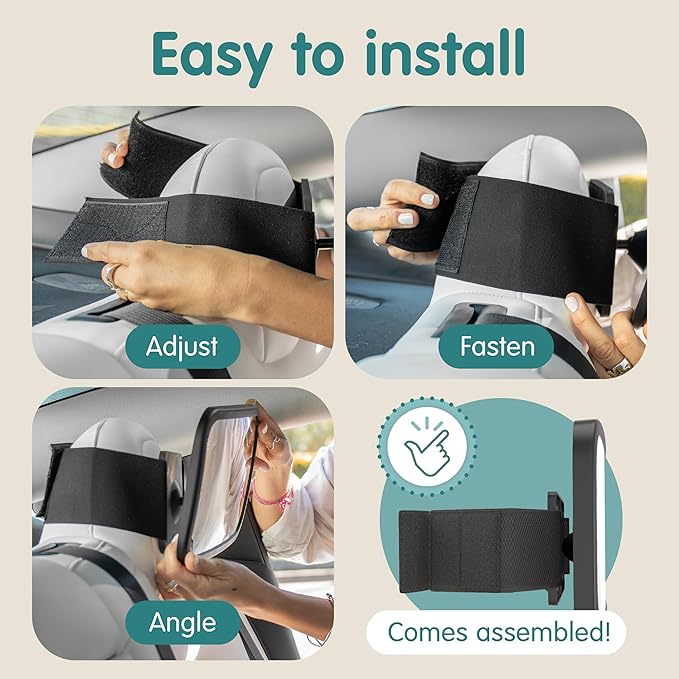 Easy to install

Adjust

Fasten

Angle

Comes assembled!